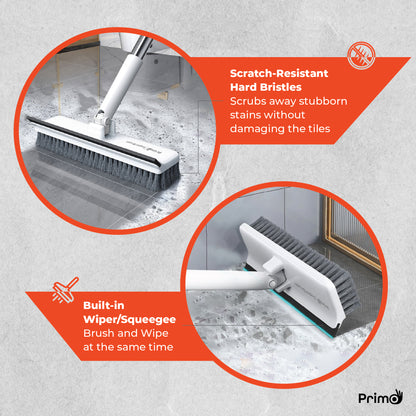 Scratch-Resistant Hard Bristles
Scrubs away stubborn stains without damaging the tiles

Built-in Wiper/Squeegee
Brush and Wipe at the same time

Primo