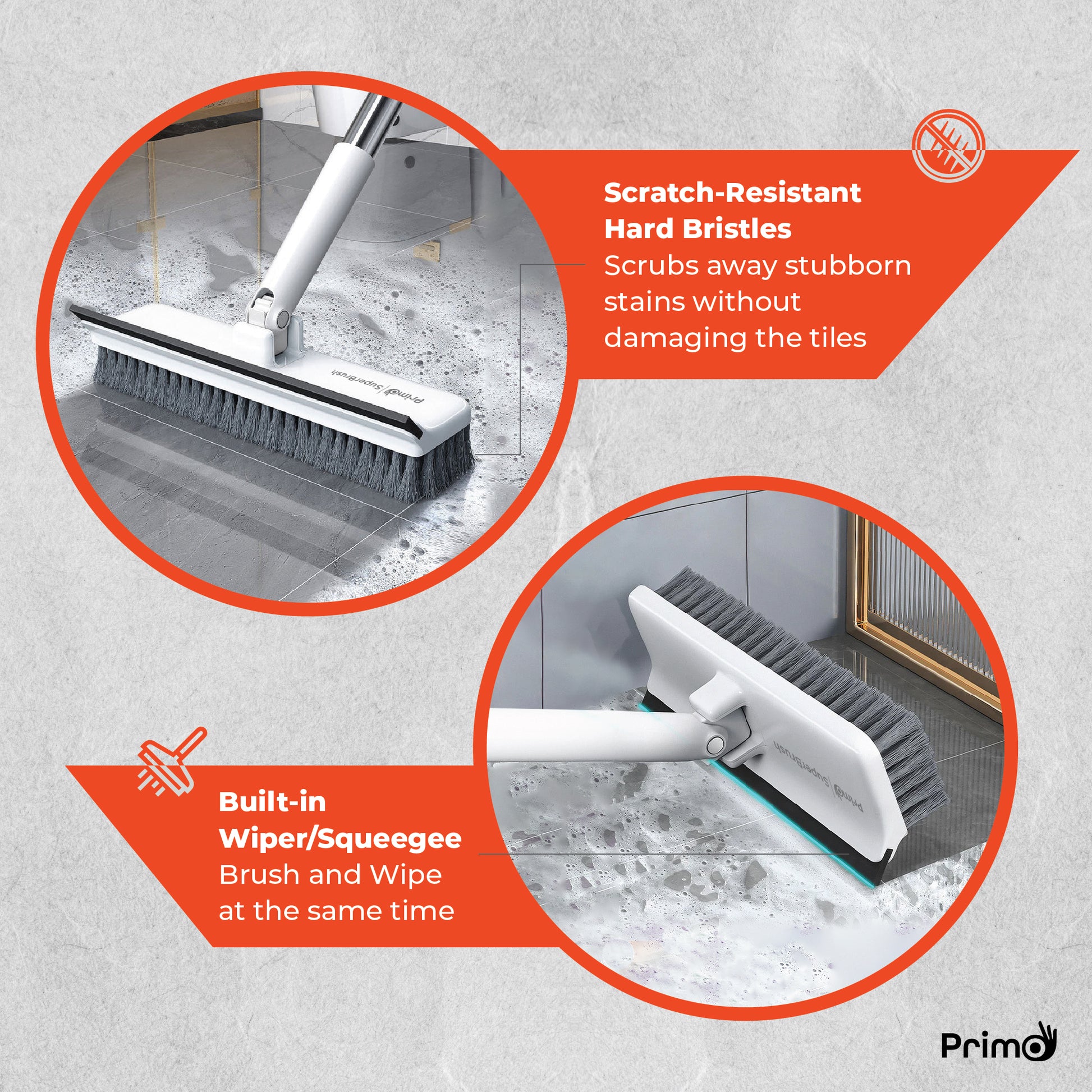 Primo | SuperBrush

Scratch-Resistant Hard Bristles
Scrubs away stubborn stains without damaging the tiles

Primo | SuperBrush

Built-in Wiper/Squeegee
Brush and Wipe at the same time

Primo